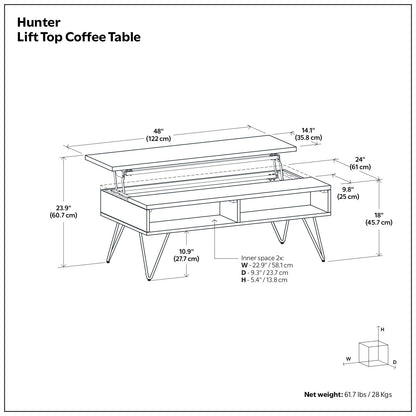 Hunter
Lift Top Coffee Table

48"
(122 cm)

14.1"
(35.8 cm)

24"
(61 cm)

9.8"
(25 cm)

23.9"
(60.7 cm)

18"
(45.7 cm)

10.9"
(27.7 cm)

Inner space 2x:
W - 22.9" / 58.1 cm
D - 9.3" / 23.7 cm
H - 5.4" / 13.8 cm

H
W
D

Net weight: 61.7 lbs / 28 Kgs